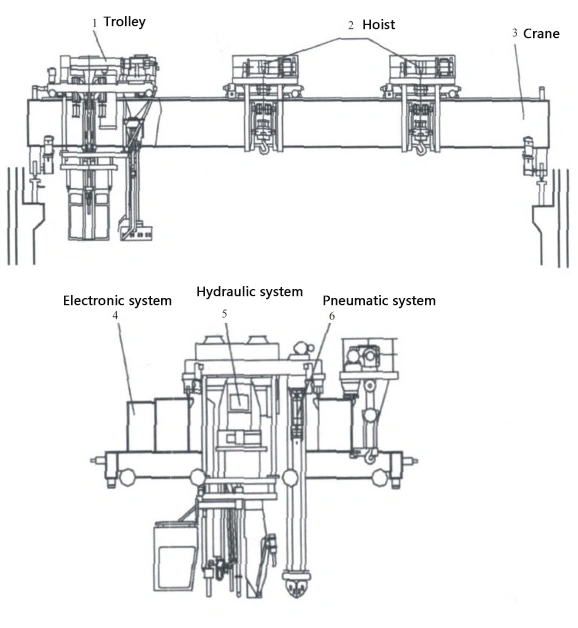 1 Trolley

2 Hoist

3 Crane

Electronic system
4

Hydraulic system
5

Pneumatic system
6