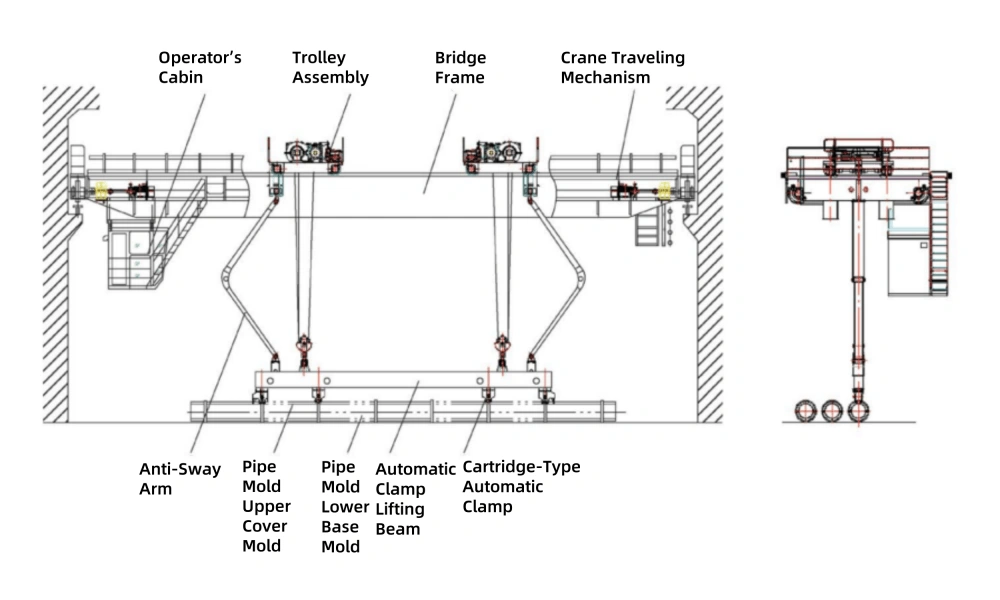 Operator's Cabin

Trolley Assembly

Bridge Frame

Crane Traveling Mechanism

Anti-Sway Arm

Pipe Mold Upper Cover Mold

Pipe Mold Lower Base Mold

Automatic Clamp Lifting Beam

Cartridge-Type Automatic Clamp