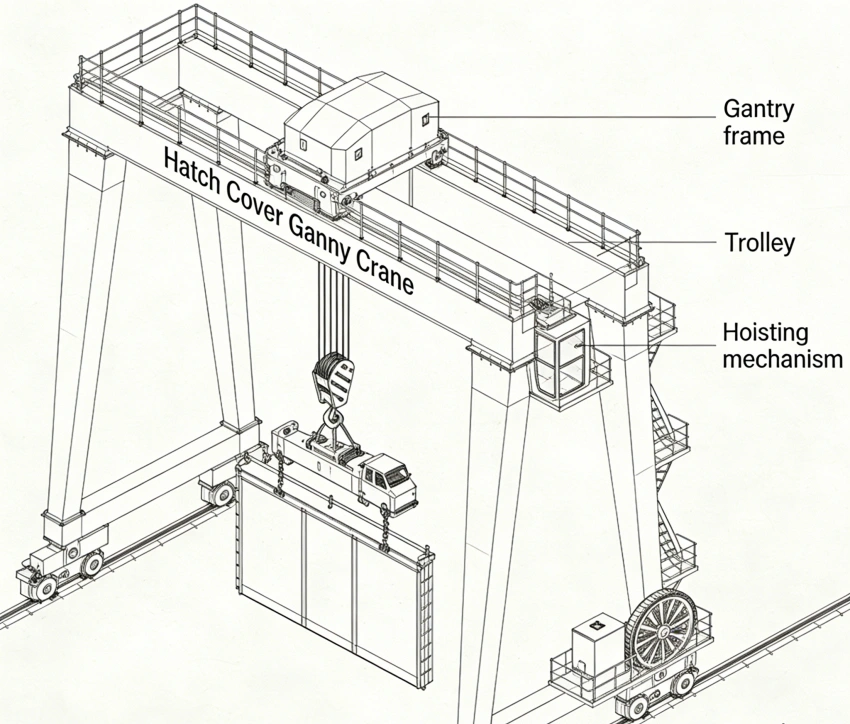 Hatch Cover Ganny Crane

Gantry frame

Trolley

Hoisting mechanism