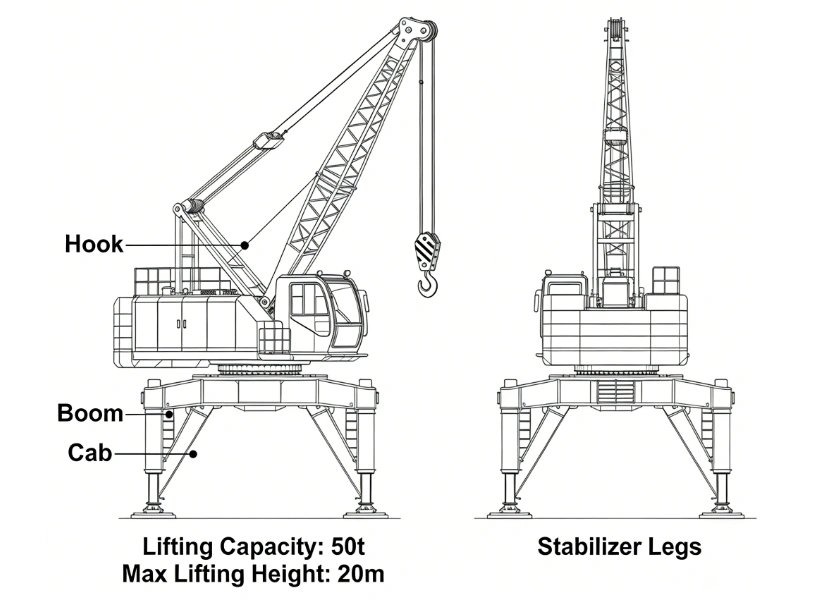 Hook

Boom

Cab

Lifting Capacity: 50t
Max Lifting Height: 20m

Stabilizer Legs