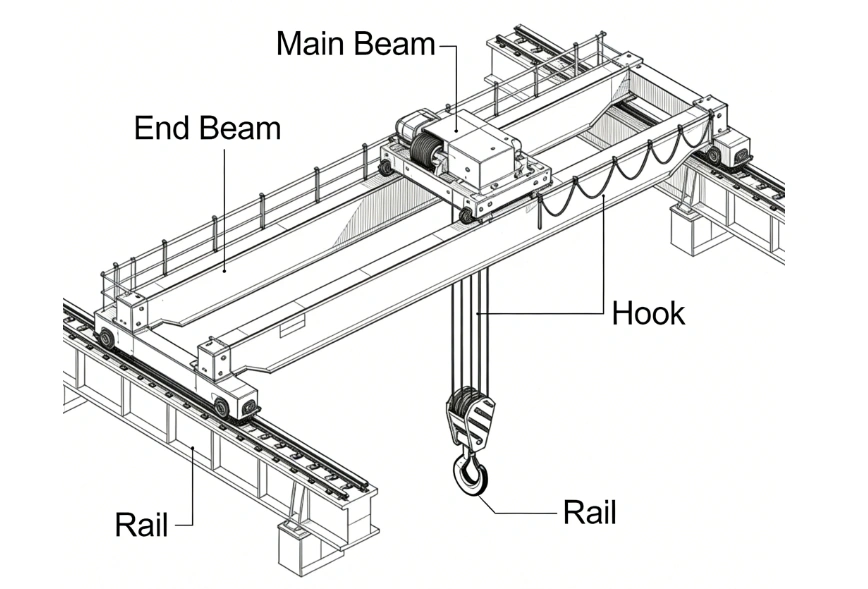 Main Beam

End Beam

Hook

Rail

Rail